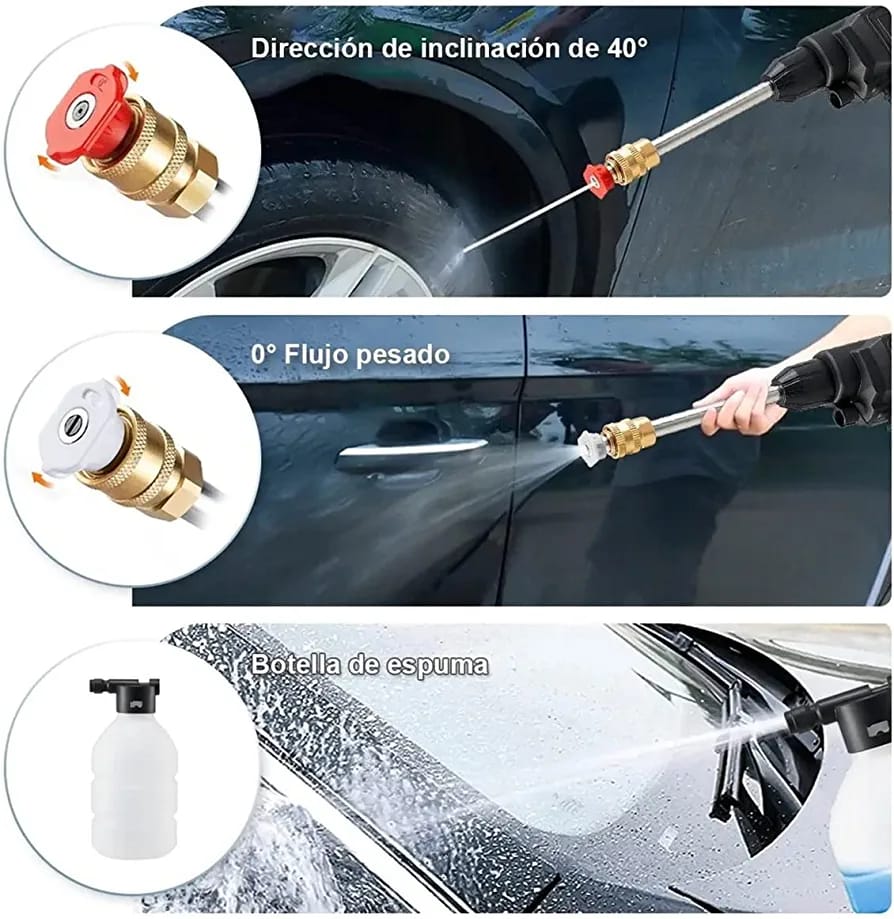 Dirección de inclinación de 40°

0° Flujo pesado

Botella de espuma